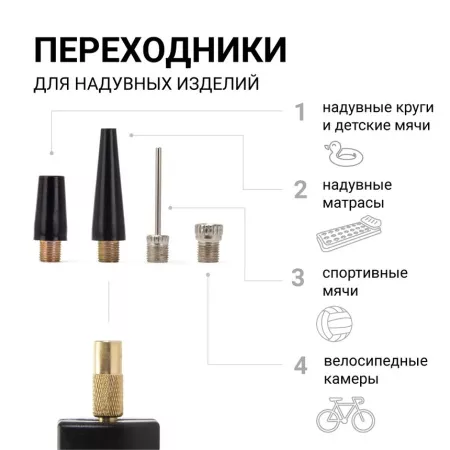 ПЕРЕХОДНИКИ
ДЛЯ НАДУВНЫХ ИЗДЕЛИЙ

1 надувные круги и детские мячи

2 надувные матрасы

3 спортивные мячи

4 велосипедные камеры