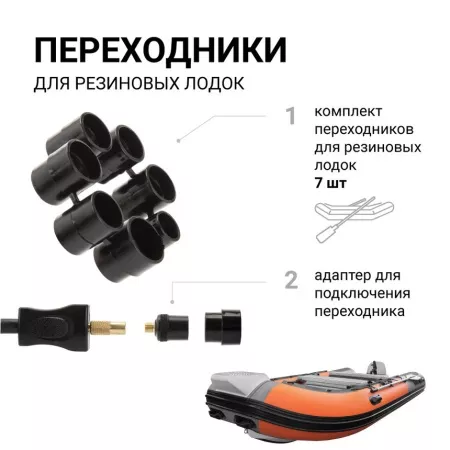 ПЕРЕХОДНИКИ
ДЛЯ РЕЗИНОВЫХ ЛОДОК

1 комплект переходников для резиновых лодок
7 шт

2 адаптер для подключения переходника