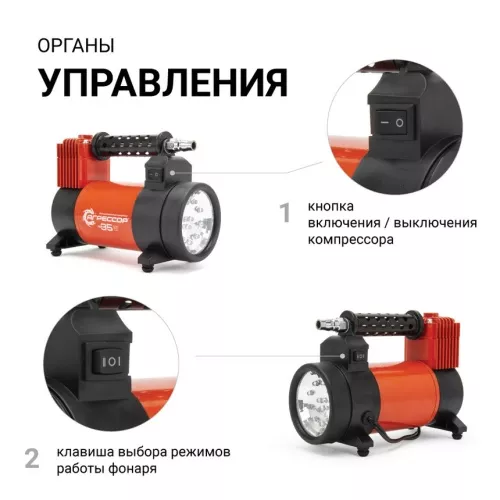 ОРГАНЫ
УПРАВЛЕНИЯ

АГРЕССОР
35

1 кнопка включения / выключения компрессора

2 клавиша выбора режимов работы фонаря