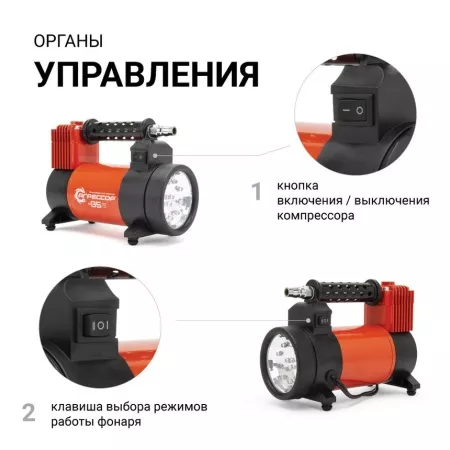 ОРГАНЫ
УПРАВЛЕНИЯ

АГРЕССОР
-35

1 кнопка включения / выключения компрессора

2 клавиша выбора режимов работы фонаря