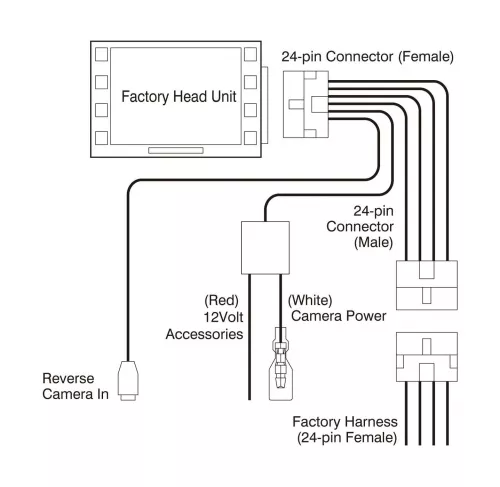 Factory Head Unit

24-pin Connector (Female)

24-pin Connector (Male)

(Red) 12Volt Accessories

(White) Camera Power

Reverse Camera In

Factory Harness (24-pin Female)