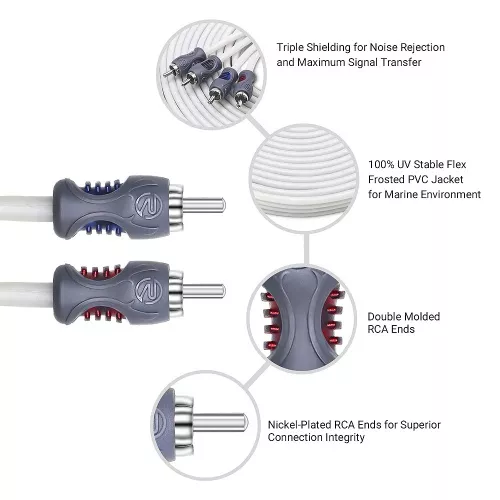 Triple Shielding for Noise Rejection and Maximum Signal Transfer

100% UV Stable Flex Frosted PVC Jacket for Marine Environment

Double Molded RCA Ends

Nickel-Plated RCA Ends for Superior Connection Integrity