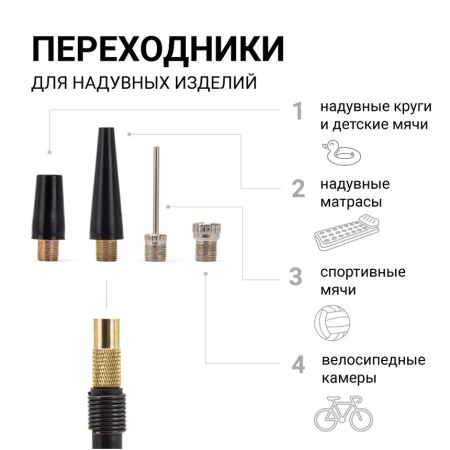 ПЕРЕХОДНИКИ

ДЛЯ НАДУВНЫХ ИЗДЕЛИЙ

1 надувные круги и детские мячи

2 надувные матрасы

3 спортивные мячи

4 велосипедные камеры