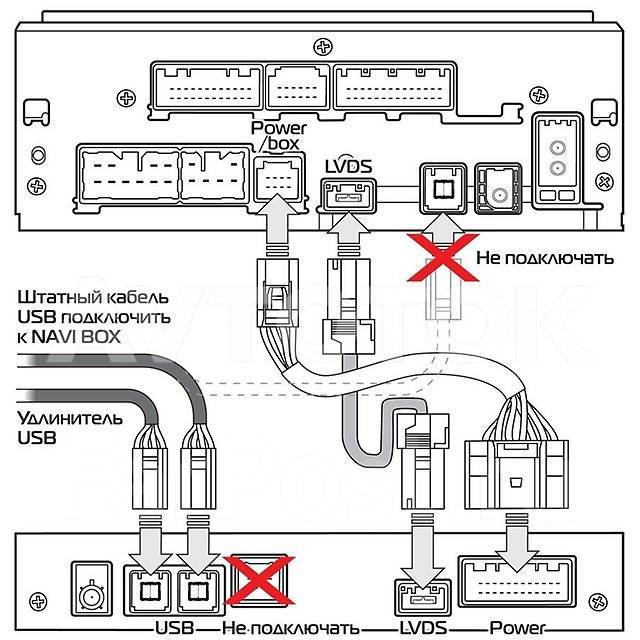 Power /box

LVDS

Не подключать

Штатный кабель USB подключить к NAVI BOX

Удлинитель USB

USB Не подключать LVDS Power