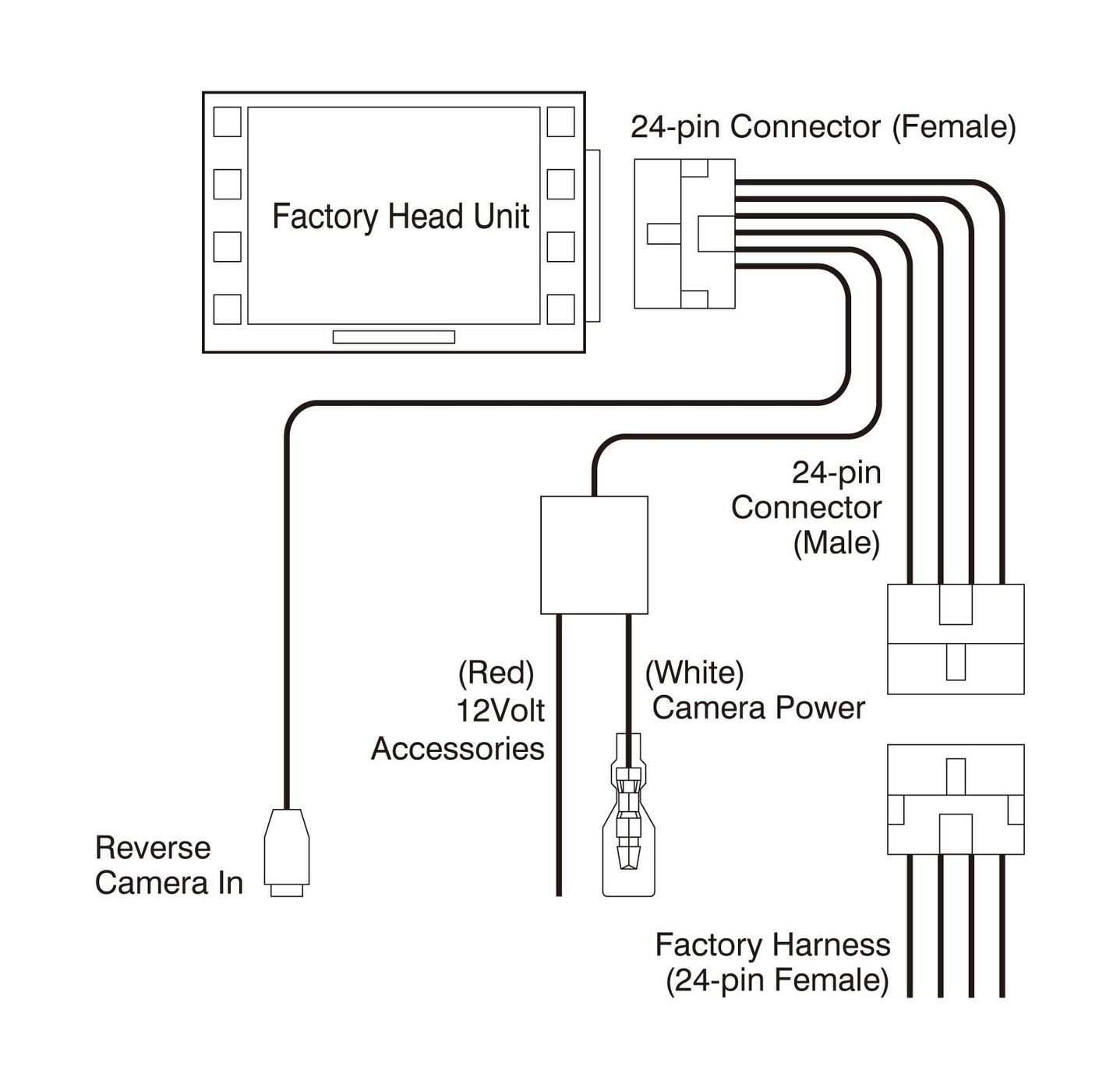 Factory Head Unit

24-pin Connector (Female)

24-pin
Connector
(Male)

(Red)
12Volt
Accessories

(White)
Camera Power

Reverse
Camera In

Factory Harness
(24-pin Female)